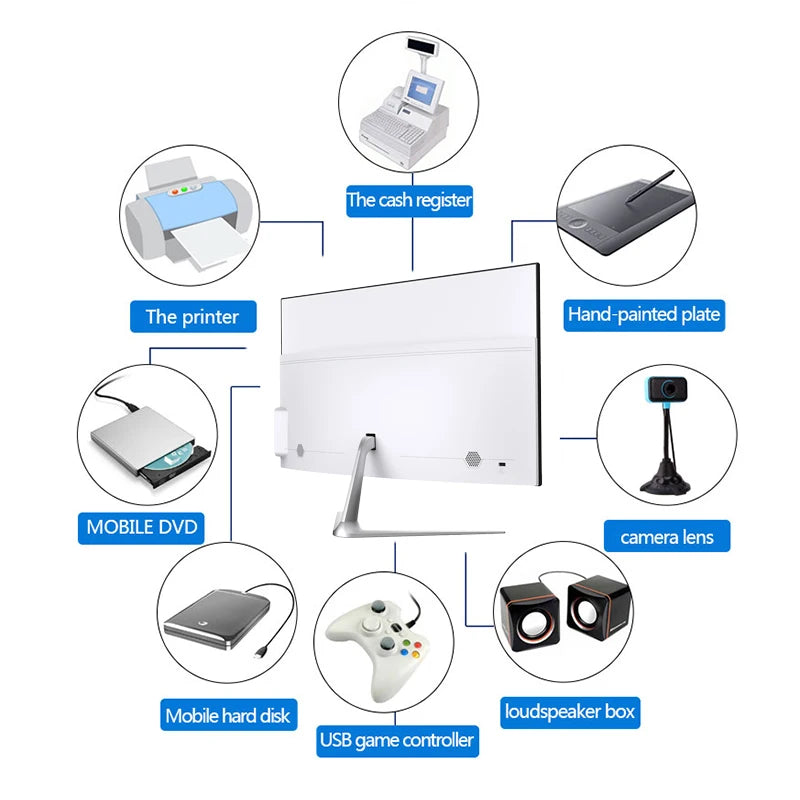 The cash register

The printer

Hand-painted plate

MOBILE DVD

camera lens

Mobile hard disk

USB game controller

loudspeaker box